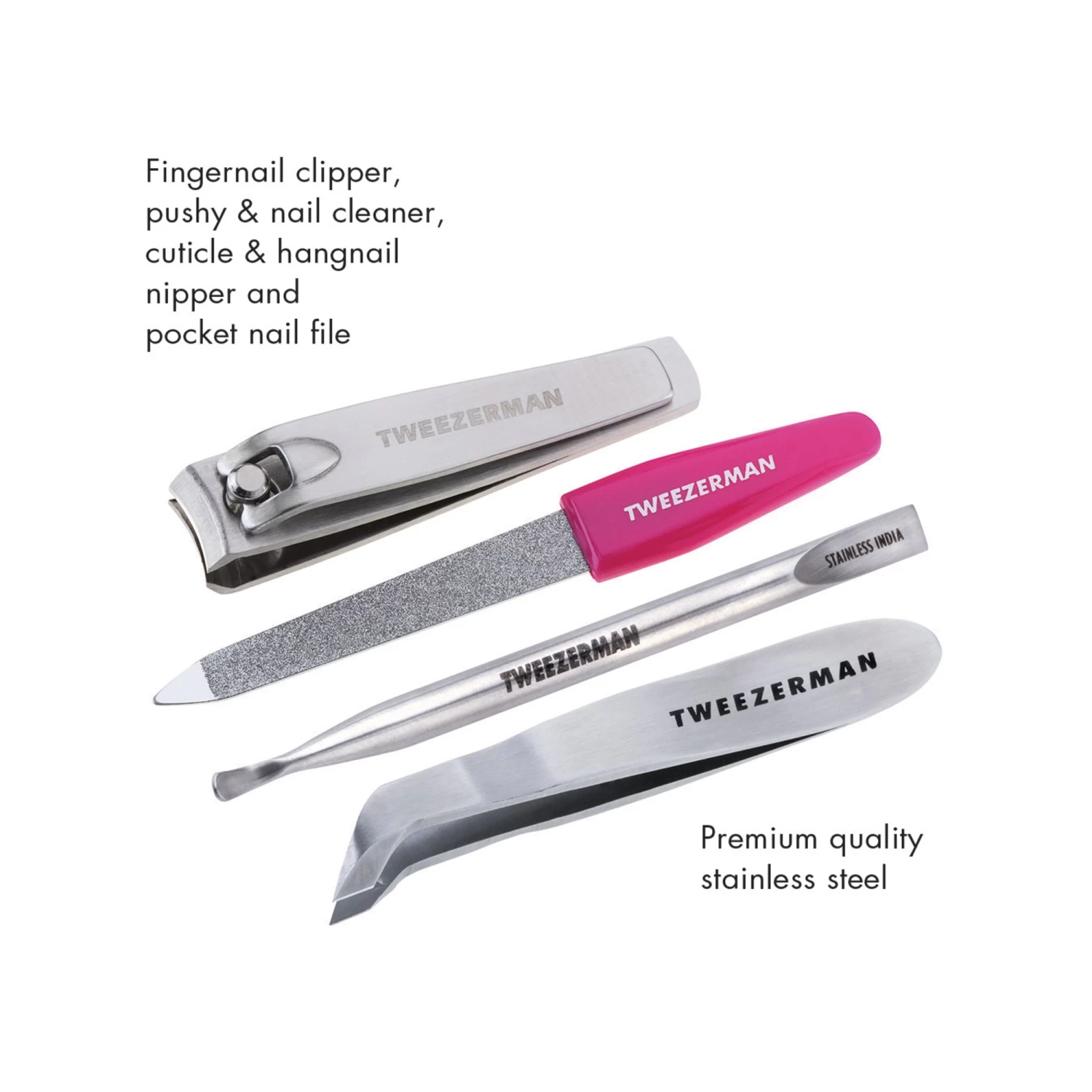 Fingernail clipper, pushy & nail cleaner, cuticle & hangnail nipper and pocket nail file

TWEEZERMAN

TWEEZERMAN

STAINLESS INDIA

TWEEZERMAN

TWEEZERMAN

Premium quality stainless steel