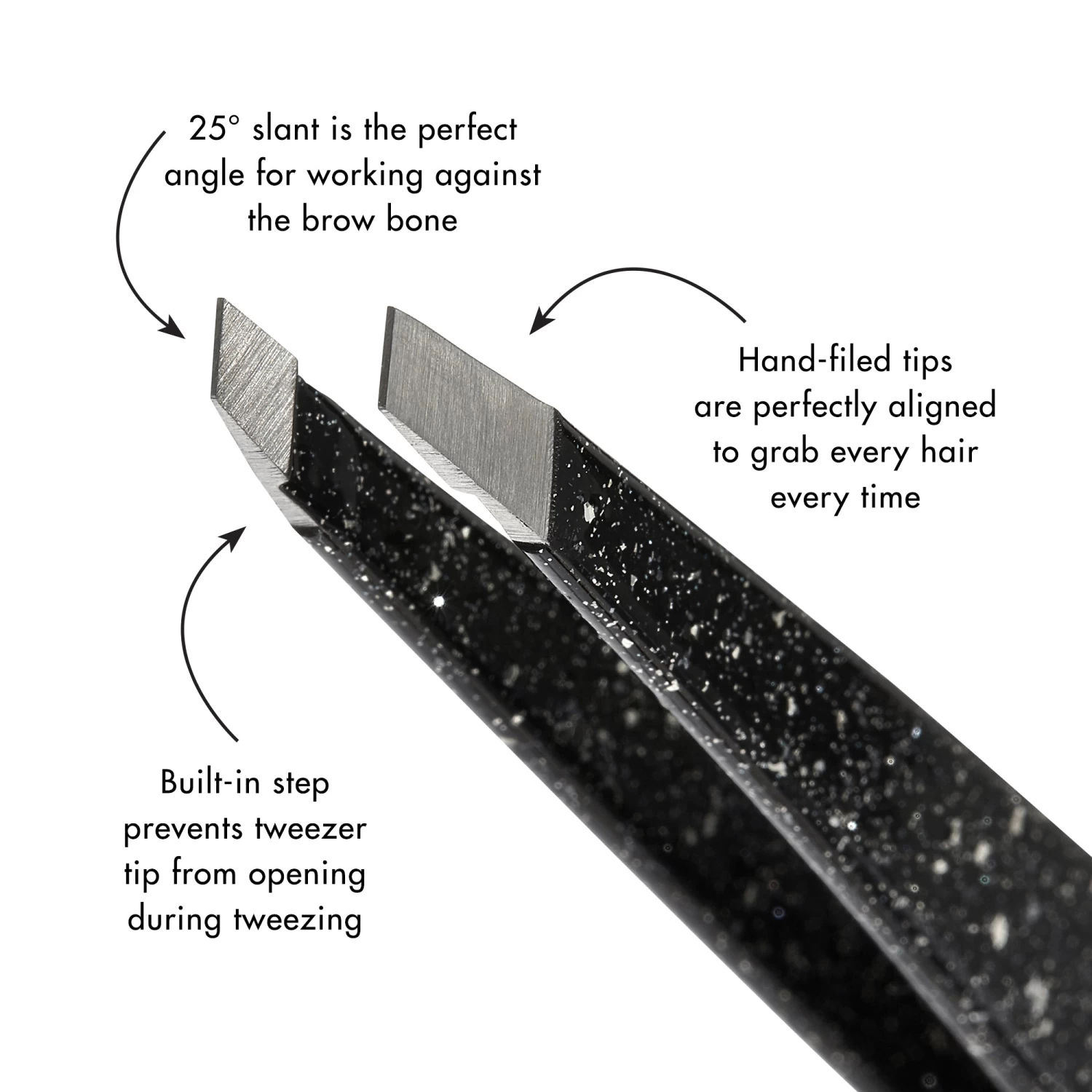 25° slant is the perfect angle for working against the brow bone

Hand-filed tips are perfectly aligned to grab every hair every time

Built-in step prevents tweezer tip from opening during tweezing