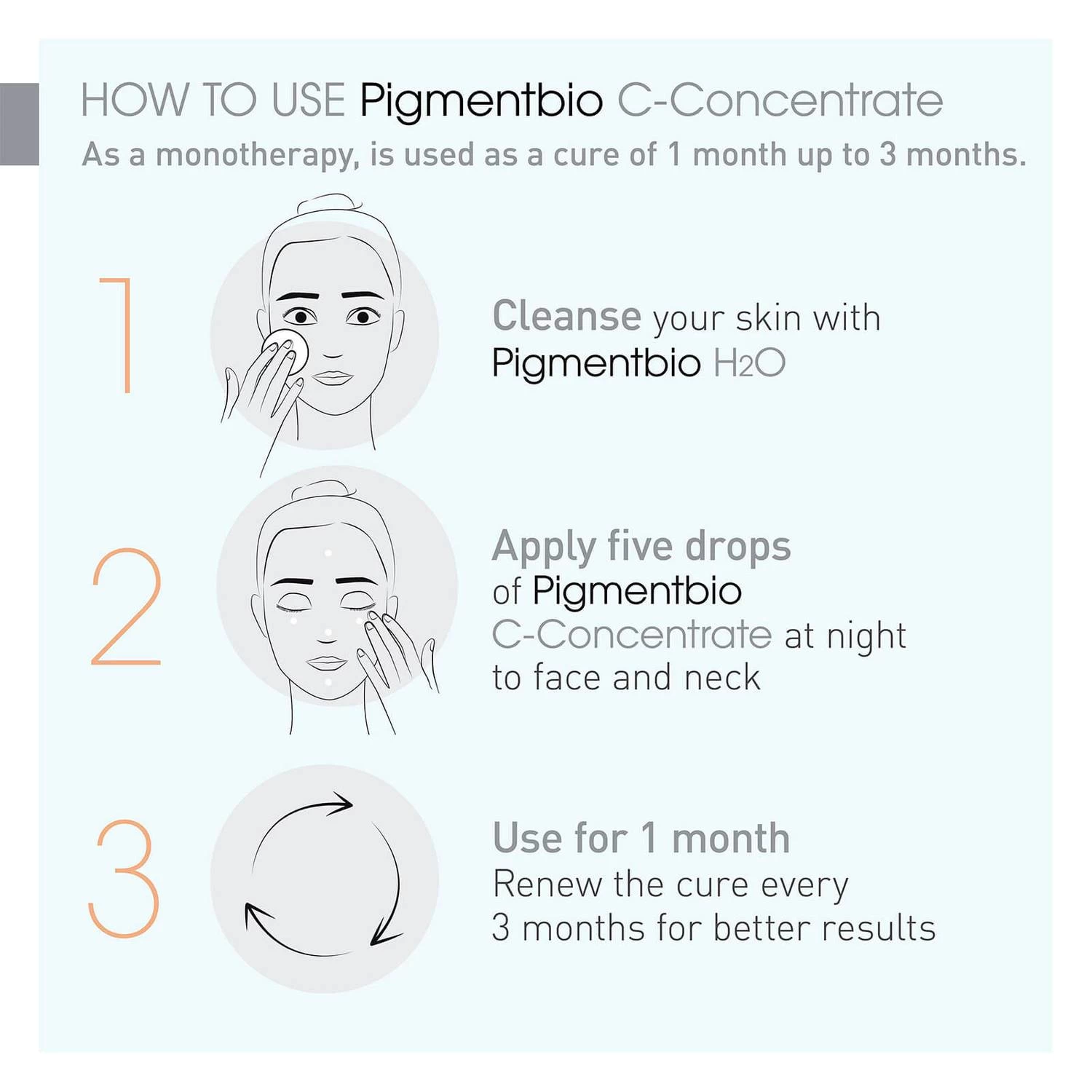 HOW TO USE Pigmentbio C-Concentrate
As a monotherapy, is used as a cure of 1 month up to 3 months.

1

Cleanse your skin with Pigmentbio $H_2O$

2

Apply five drops of Pigmentbio C-Concentrate at night to face and neck

3

Use for 1 month
Renew the cure every 3 months for better results