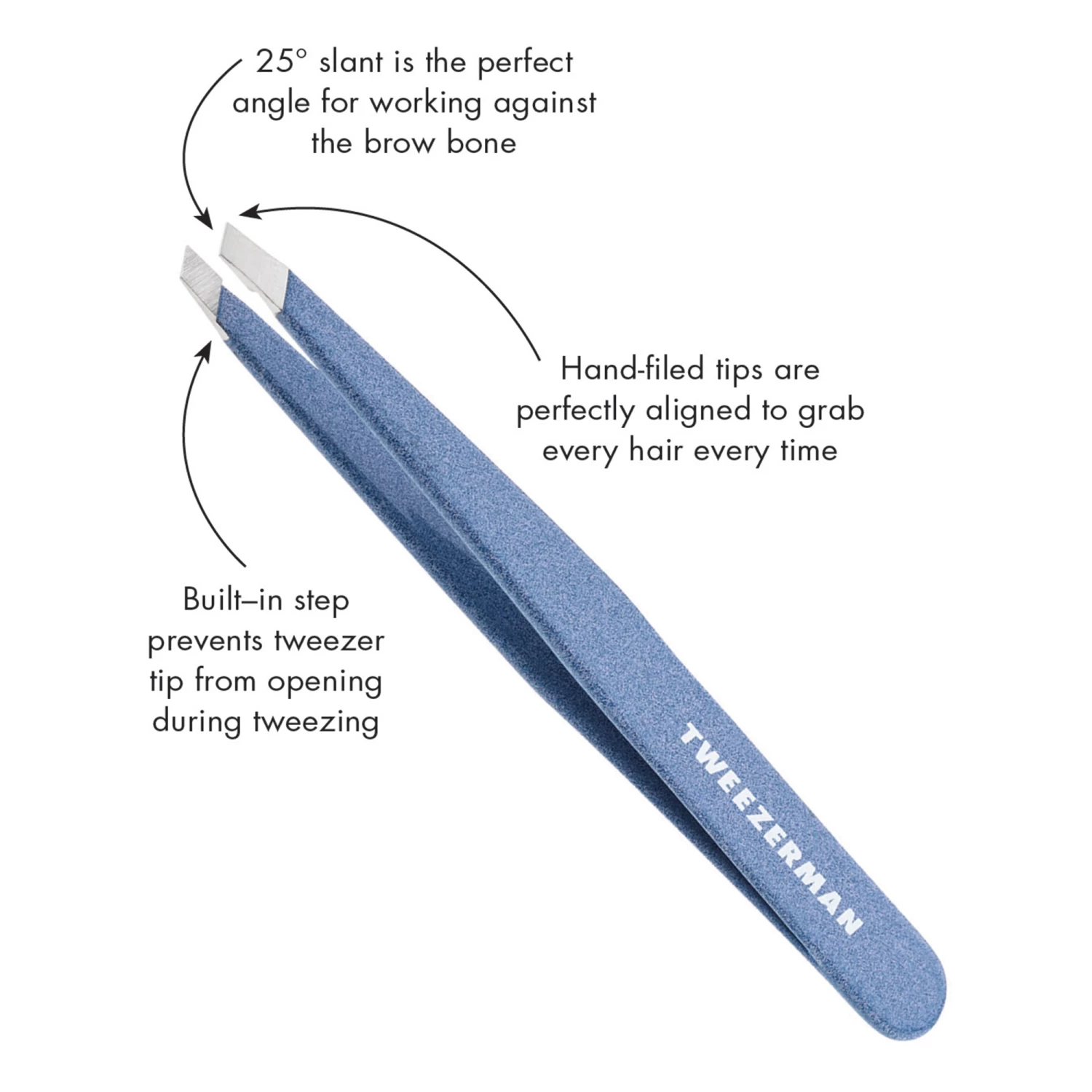 25° slant is the perfect angle for working against the brow bone

Hand-filed tips are perfectly aligned to grab every hair every time

Built–in step prevents tweezer tip from opening during tweezing

TWEEZERMAN